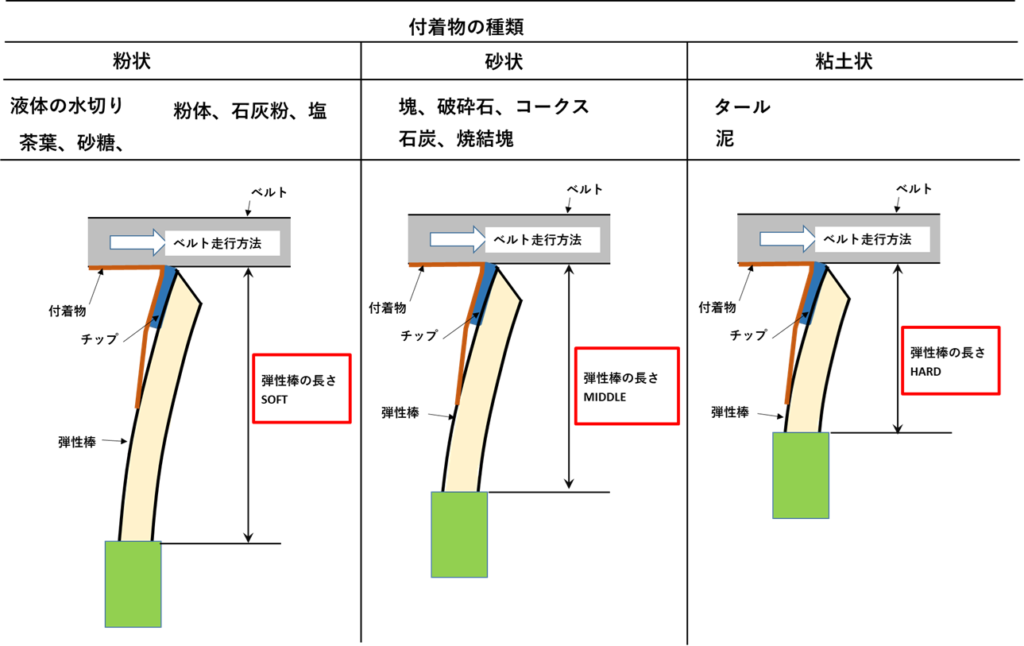 付着物の種類

| 粉状 | 砂状 | 粘土状 |
|---|---|---|
| 液体の水切り　粉体、石灰粉、塩　茶葉、砂糖、 | 塊、破砕石、コークス　石炭、焼結塊 | タール　泥 |

ベルト
ベルト走行方法
付着物
チップ
弾性棒の長さ
SOFT
弾性棒

ベルト
ベルト走行方法
付着物
チップ
弾性棒の長さ
MIDDLE
弾性棒

ベルト
ベルト走行方法
付着物
チップ
弾性棒の長さ
HARD
弾性棒